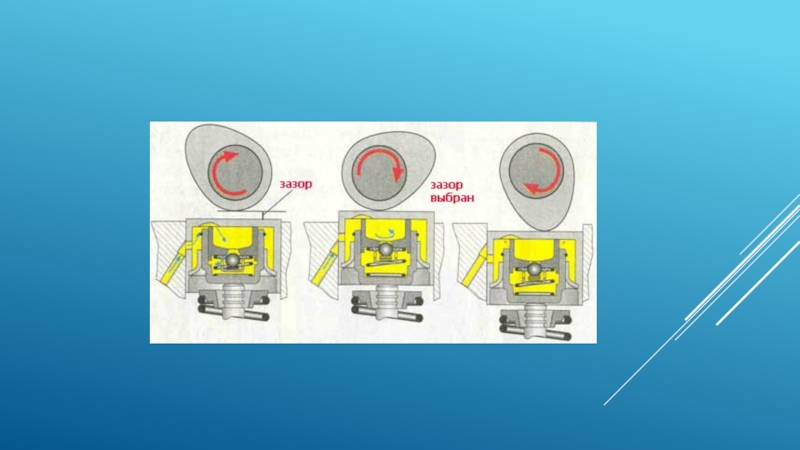 зазор

зазор выбран