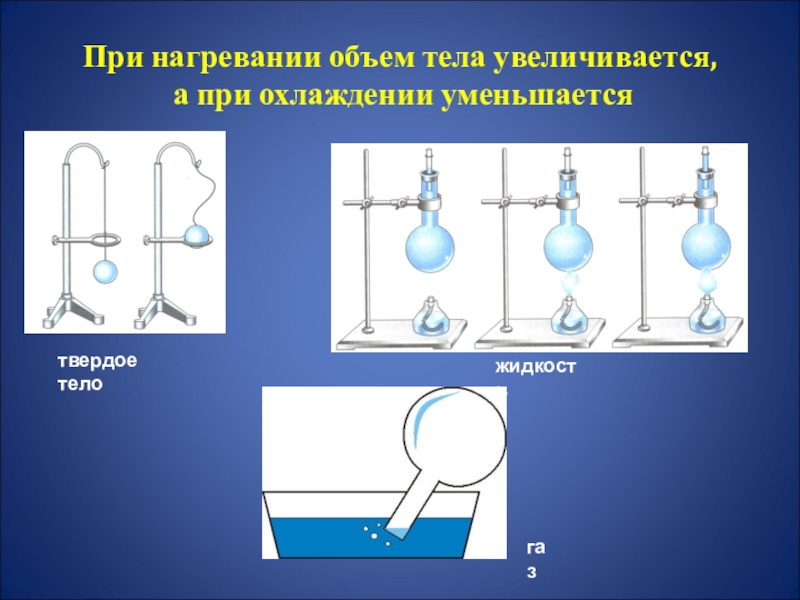 При нагревании объем тела увеличивается, а при охлаждении уменьшается

твердое тело

жидкост

га
з