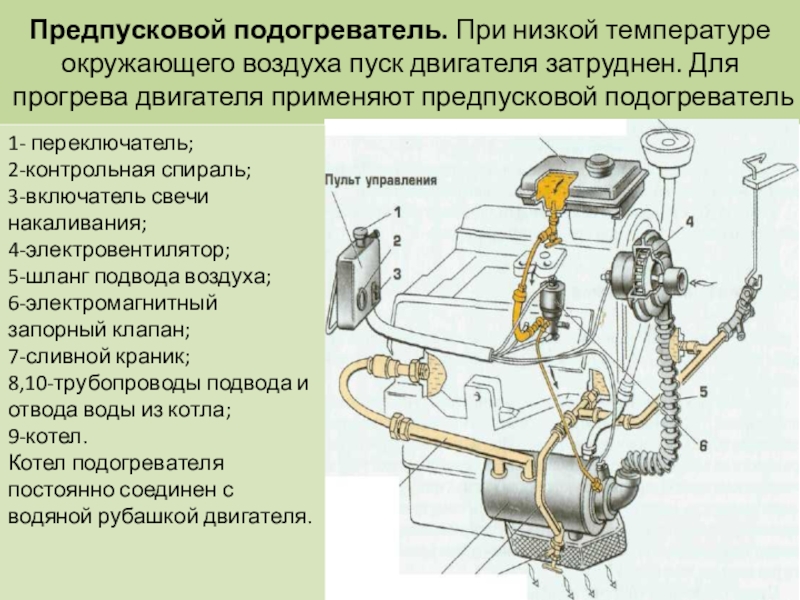 **Предпусковой подогреватель.** При низкой температуре окружающего воздуха пуск двигателя затруднен. Для прогрева двигателя применяют предпусковой подогреватель

1- переключатель;
2-контрольная спираль;
3-включатель свечи накаливания;
4-электровентилятор;
5-шланг подвода воздуха;
6-электромагнитный запорный клапан;
7-сливной краник;
8,10-трубопроводы подвода и отвода воды из котла;
9-котел.
Котел подогревателя постоянно соединен с водяной рубашкой двигателя.

Пульт управления
1
2
3
4
5
6