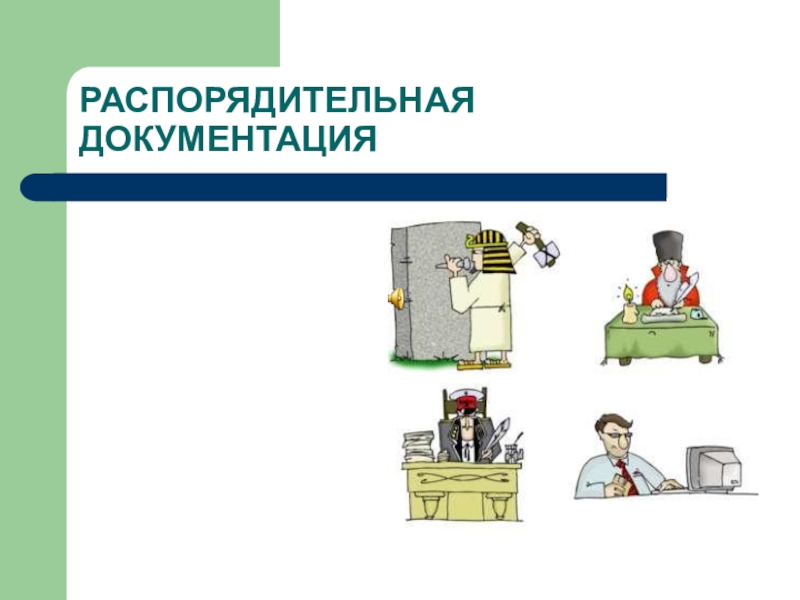 РАСПОРЯДИТЕЛЬНАЯ ДОКУМЕНТАЦИЯ