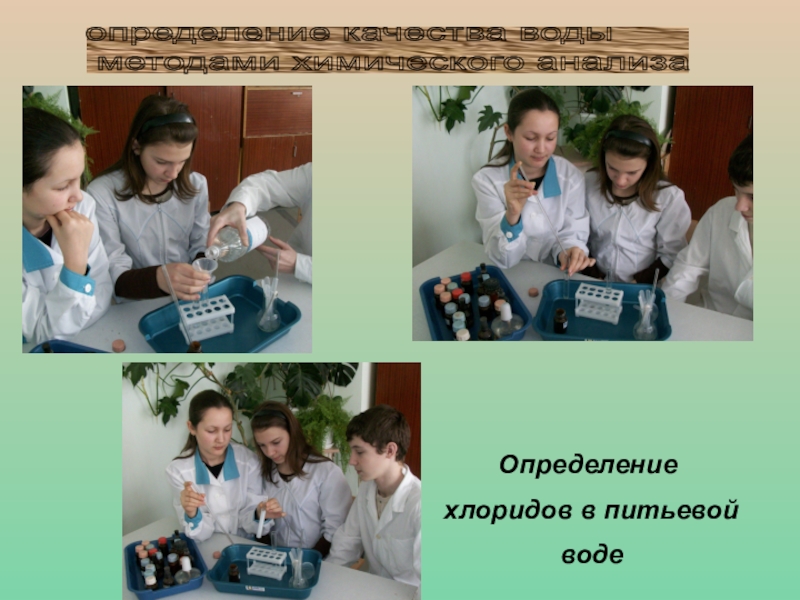 определение качества воды
методами химического анализа

Определение хлоридов в питьевой воде