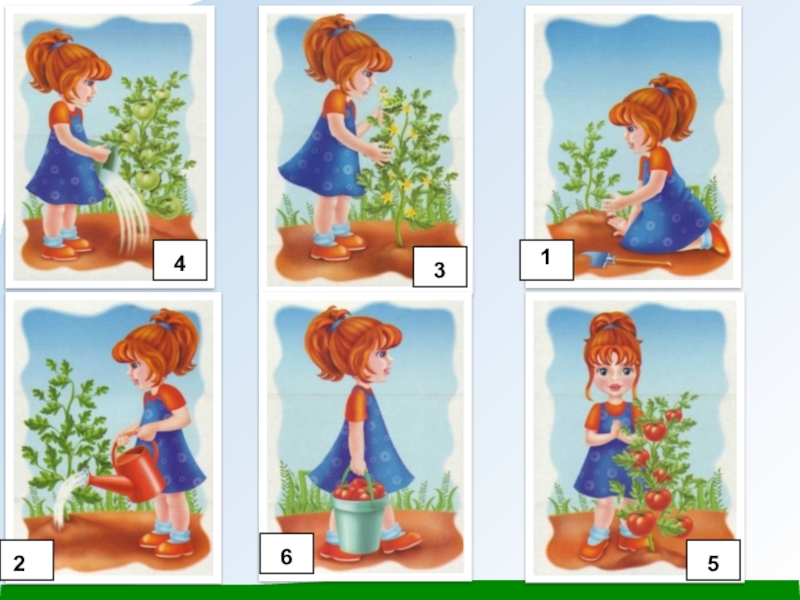 4

3

1

2

6

5