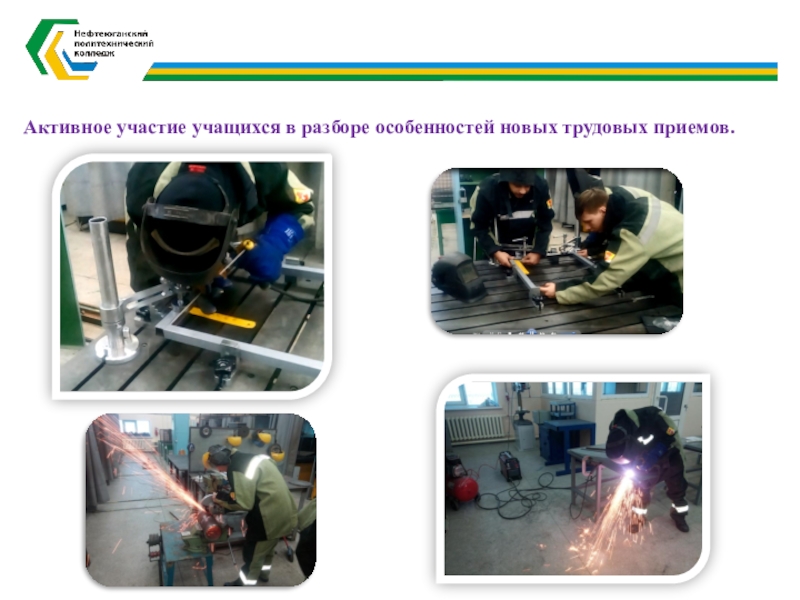 Нефтеюганский политехнический колледж

Активное участие учащихся в разборе особенностей новых трудовых приемов.