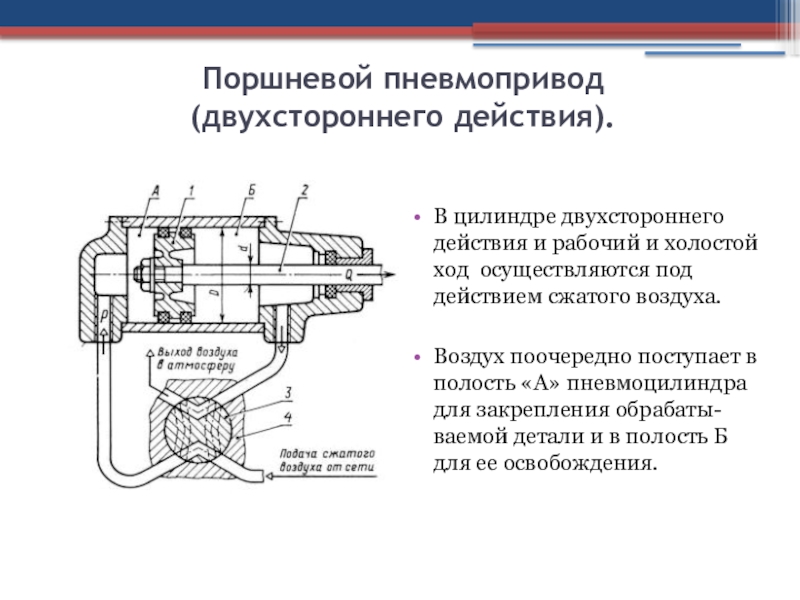 Поршневой пневмопривод (двухстороннего действия).

А 1 Б 2

d D Q P

Выход воздуха в атмосферу

3

4

Подача сжатого воздуха от сети

• В цилиндре двухстороннего действия и рабочий и холостой ход осуществляются под действием сжатого воздуха.

• Воздух поочередно поступает в полость «А» пневмоцилиндра для закрепления обрабатываемой детали и в полость Б для ее освобождения.