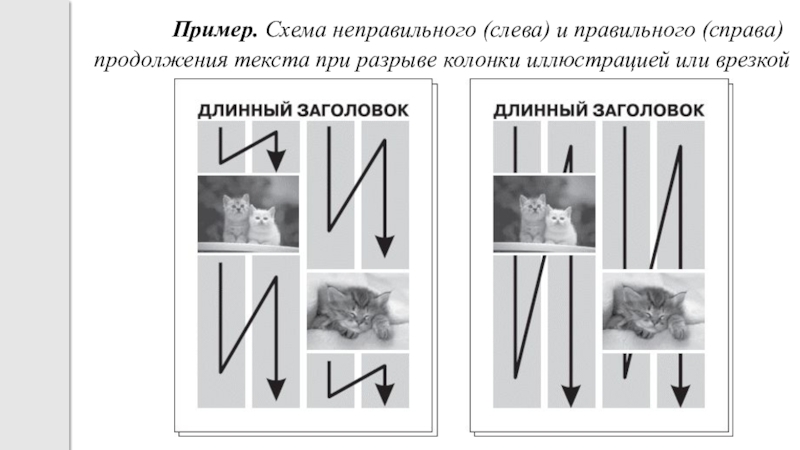 **Пример.** Схема неправильного (слева) и правильного (справа) продолжения текста при разрыве колонки иллюстрацией или врезкой

ДЛИННЫЙ ЗАГОЛОВОК

ДЛИННЫЙ ЗАГОЛОВОК