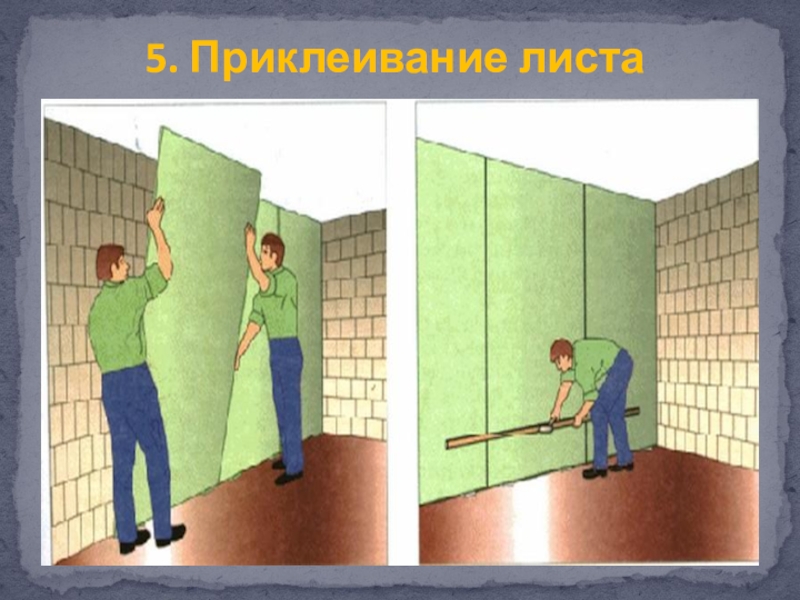 5. Приклеивание листа