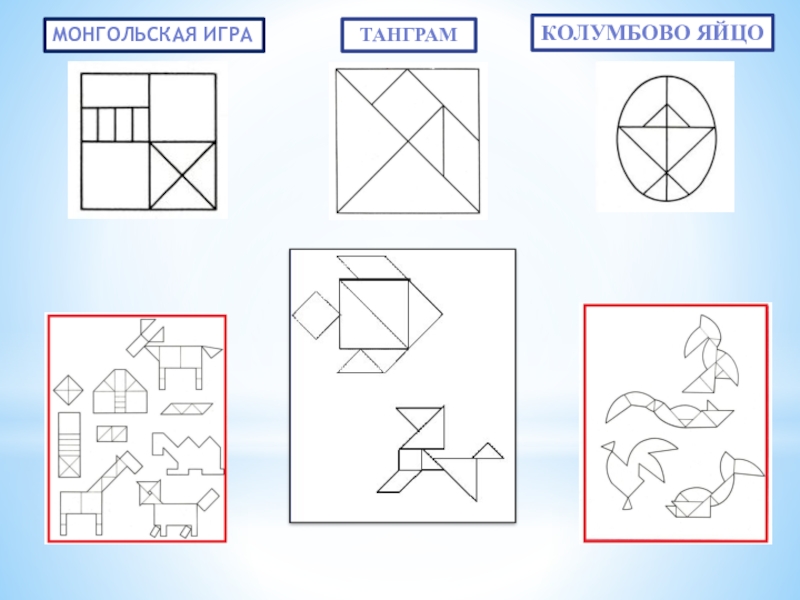 МОНГОЛЬСКАЯ ИГРА

ТАНГРАМ

КОЛУМБОВО ЯЙЦО