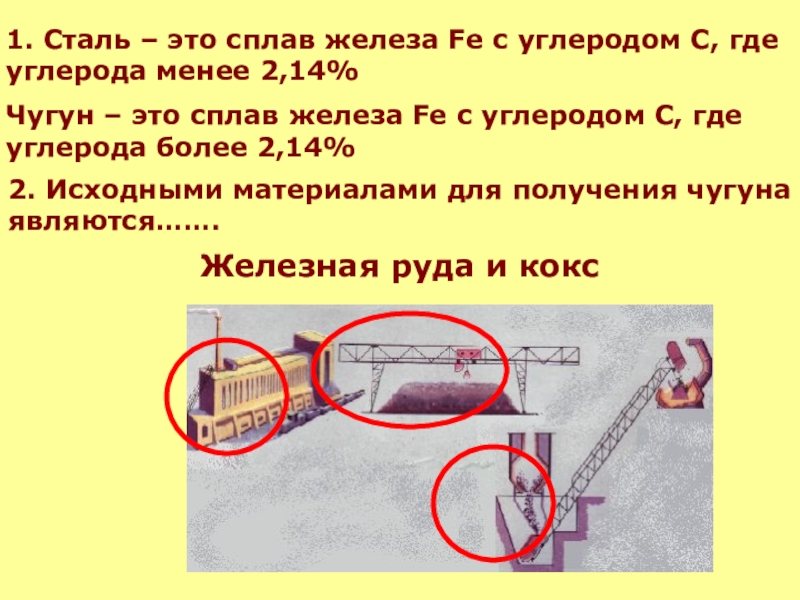 1. Сталь – это сплав железа Fe с углеродом С, где углерода менее 2,14%

Чугун – это сплав железа Fe с углеродом С, где углерода более 2,14%

2. Исходными материалами для получения чугуна являются…….

Железная руда и кокс