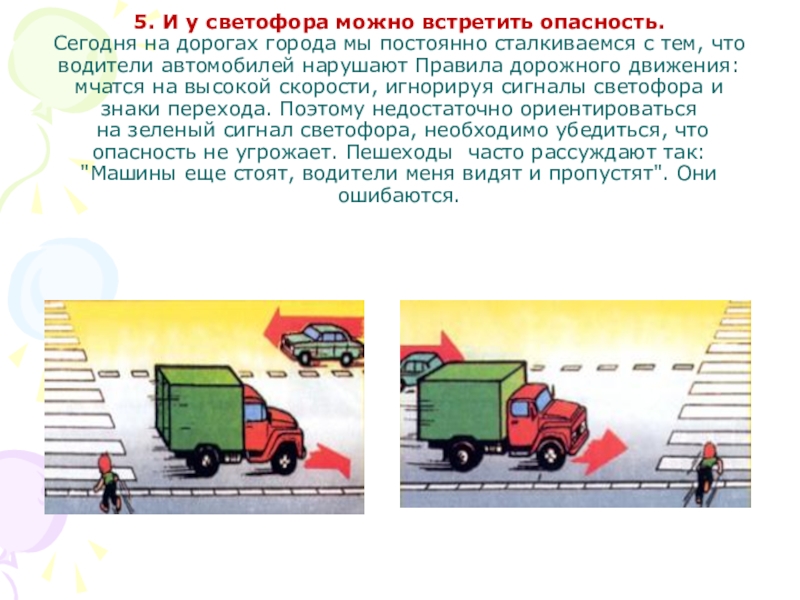 5. И у светофора можно встретить опасность.
Сегодня на дорогах города мы постоянно сталкиваемся с тем, что водители автомобилей нарушают Правила дорожного движения: мчатся на высокой скорости, игнорируя сигналы светофора и знаки перехода. Поэтому недостаточно ориентироваться на зеленый сигнал светофора, необходимо убедиться, что опасность не угрожает. Пешеходы часто рассуждают так: "Машины еще стоят, водители меня видят и пропустят". Они ошибаются.