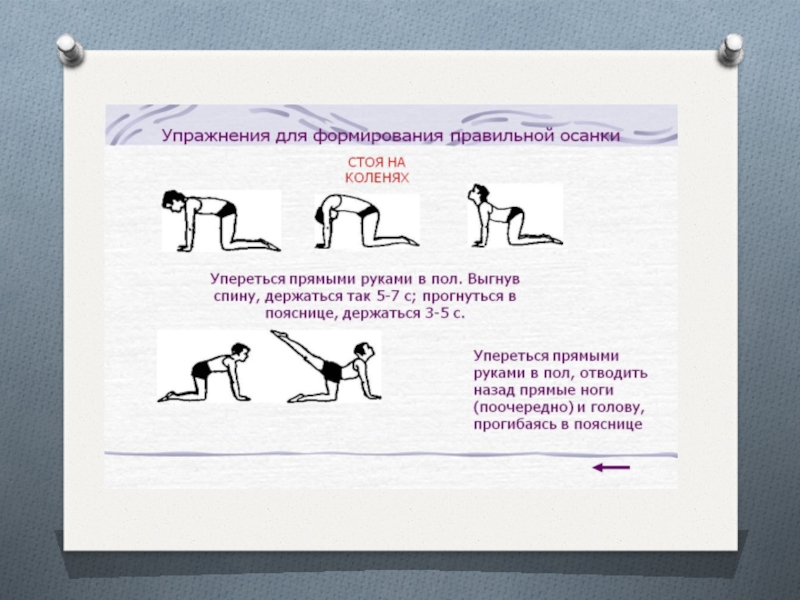 Упражнения для формирования правильной осанки

СТОЯ НА КОЛЕНЯХ

Упереться прямыми руками в пол. Выгнув спину, держаться так 5-7 с; прогнуться в пояснице, держаться 3-5 с.

Упереться прямыми руками в пол, отводить назад прямые ноги (поочередно) и голову, прогибаясь в пояснице