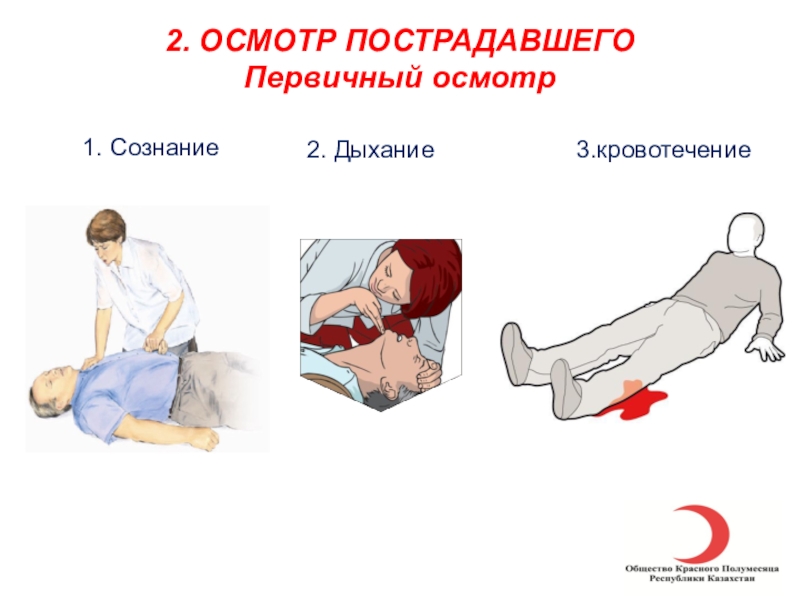 2. ОСМОТР ПОСТРАДАВШЕГО
Первичный осмотр

1. Сознание

2. Дыхание

3.кровотечение

Общество Красного Полумесяца
Республики Казахстан