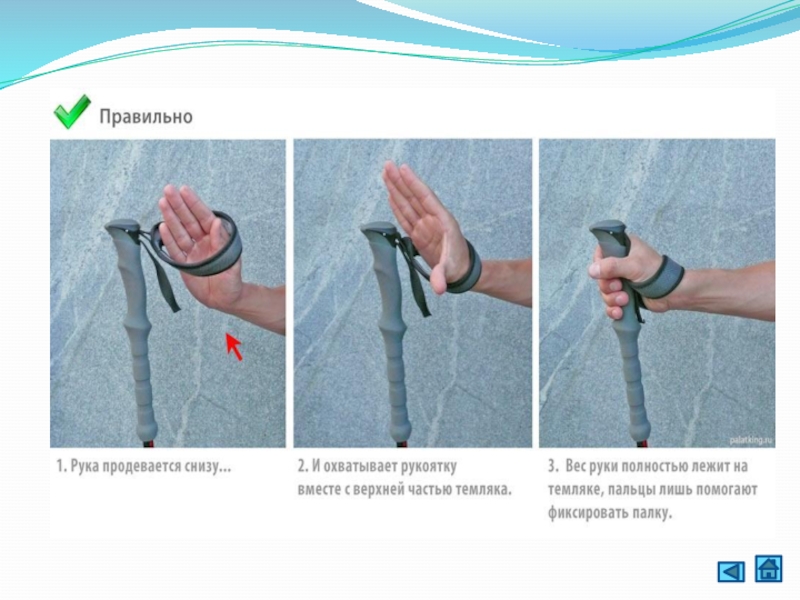 Правильно

palatking.ru

1. Рука продевается снизу...

2. И охватывает рукоятку вместе с верхней частью темляка.

3. Вес руки полностью лежит на темляке, пальцы лишь помогают фиксировать палку.