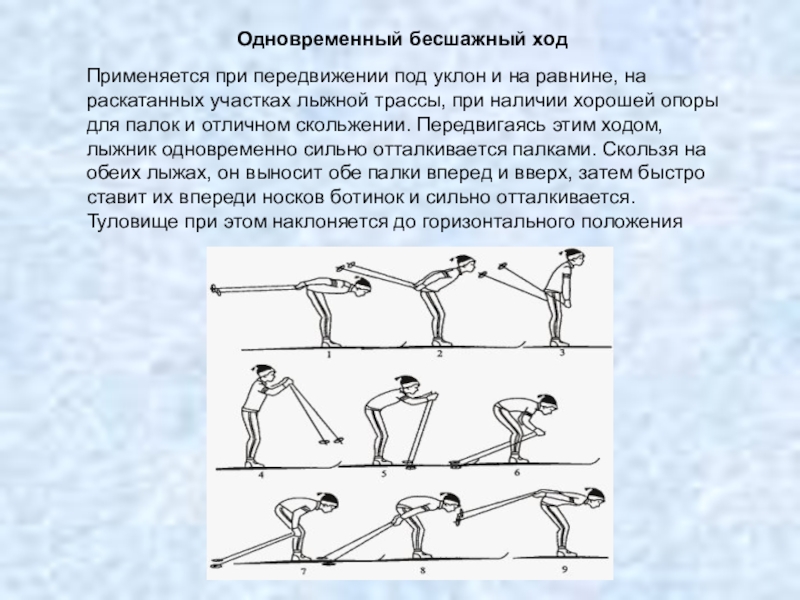 Одновременный бесшажный ход

Применяется при передвижении под уклон и на равнине, на раскатанных участках лыжной трассы, при наличии хорошей опоры для палок и отличном скольжении. Передвигаясь этим ходом, лыжник одновременно сильно отталкивается палками. Скользя на обеих лыжах, он выносит обе палки вперед и вверх, затем быстро ставит их впереди носков ботинок и сильно отталкивается. Туловище при этом наклоняется до горизонтального положения

1 2 3
4 5 6
7 8 9