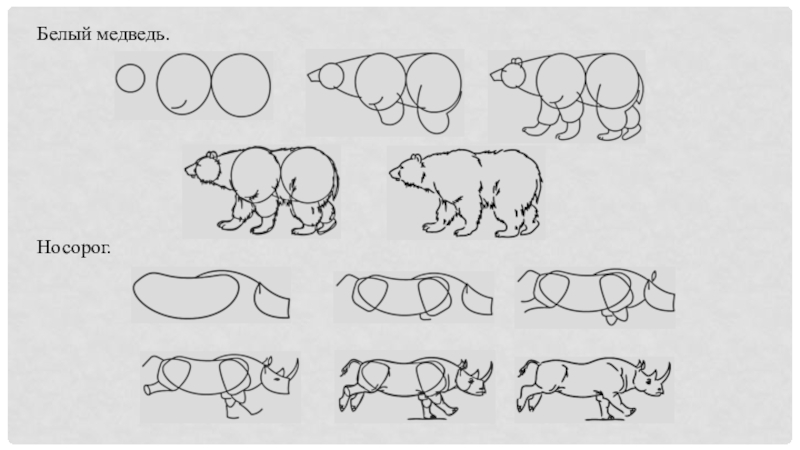 Белый медведь.

Носорог.