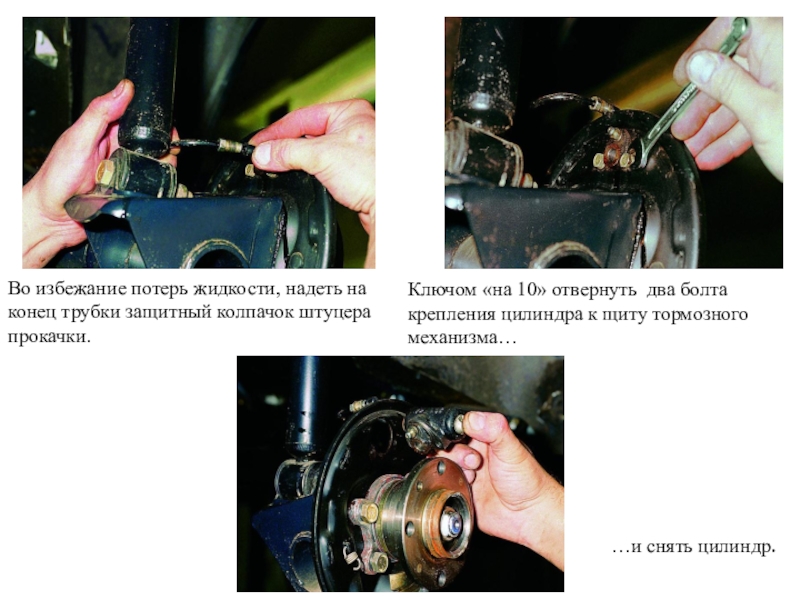 Во избежание потерь жидкости, надеть на конец трубки защитный колпачок штуцера прокачки.

Ключом «на 10» отвернуть два болта крепления цилиндра к щиту тормозного механизма…

…и снять цилиндр.