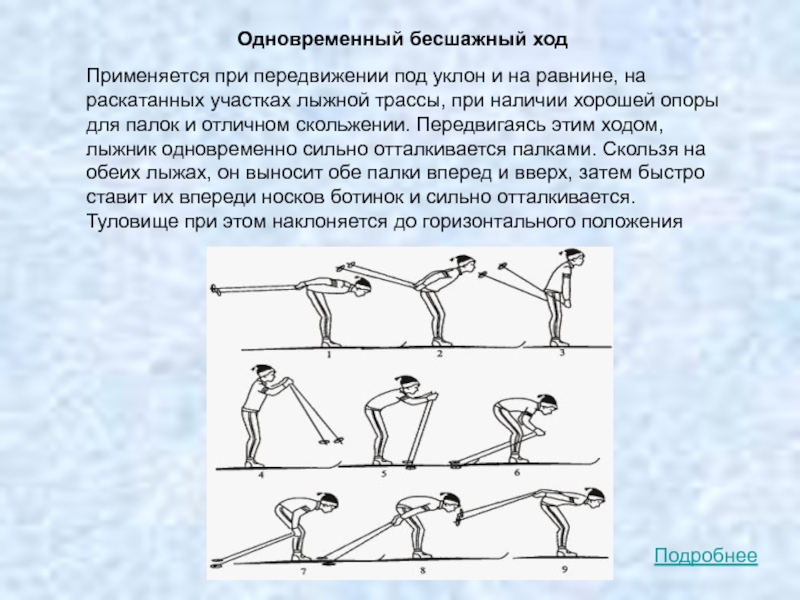 Одновременный бесшажный ход

Применяется при передвижении под уклон и на равнине, на раскатанных участках лыжной трассы, при наличии хорошей опоры для палок и отличном скольжении. Передвигаясь этим ходом, лыжник одновременно сильно отталкивается палками. Скользя на обеих лыжах, он выносит обе палки вперед и вверх, затем быстро ставит их впереди носков ботинок и сильно отталкивается. Туловище при этом наклоняется до горизонтального положения

1 2 3

4 5 6

7 8 9

Подробнее