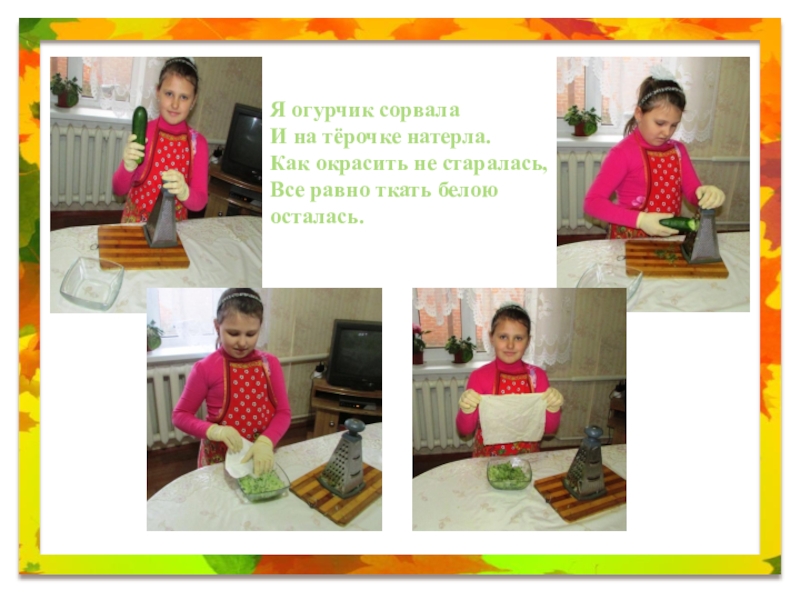 Я огурчик сорвала
И на тёрочке натерла.
Как окрасить не старалась,
Все равно ткать белою осталась.