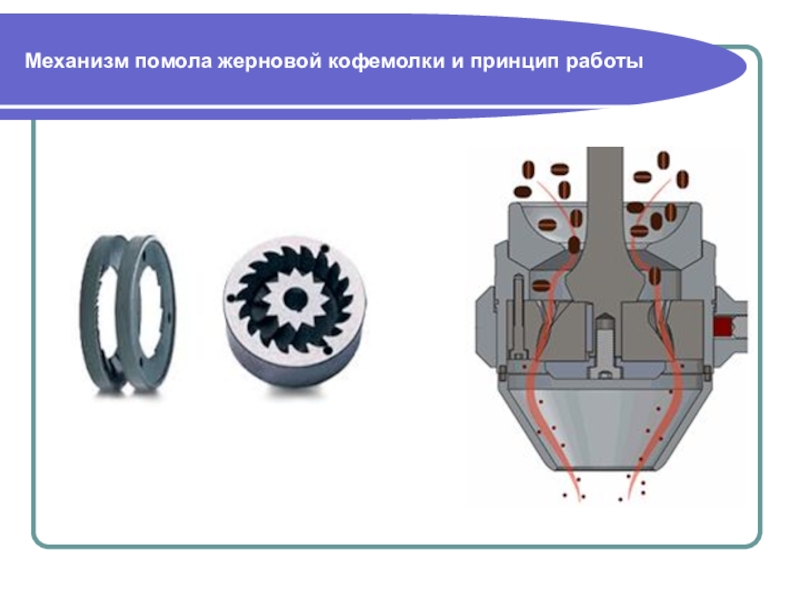 Механизм помола жерновой кофемолки и принцип работы