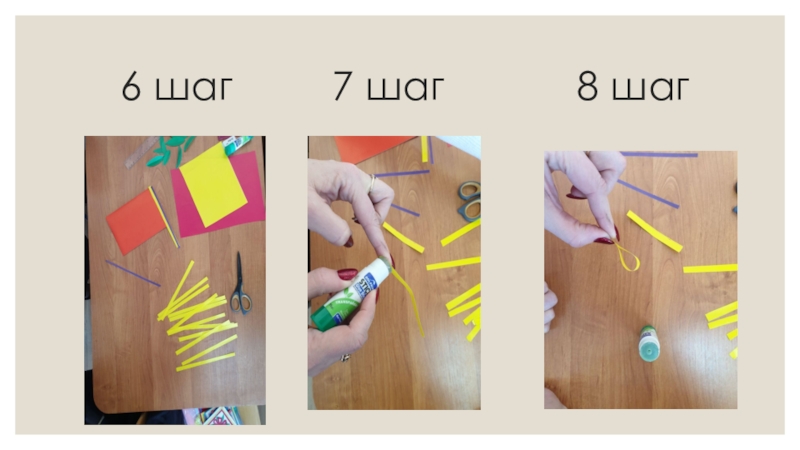 6 шаг

7 шаг

8 шаг