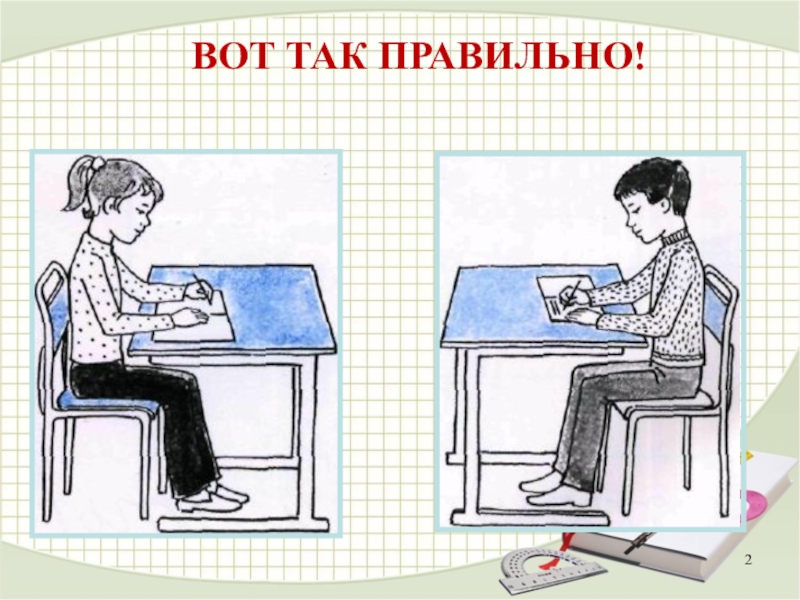 ВОТ ТАК ПРАВИЛЬНО!

2