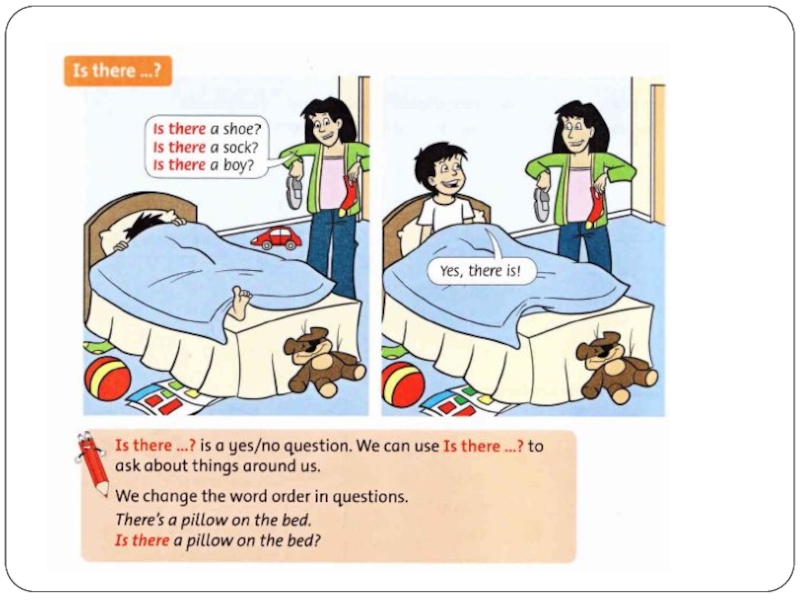 Is there ...?

Is there a shoe?
Is there a sock?
Is there a boy?

Yes, there is!

Is there ...? is a yes/no question. We can use Is there ...? to ask about things around us.

We change the word order in questions.
There's a pillow on the bed.
Is there a pillow on the bed?