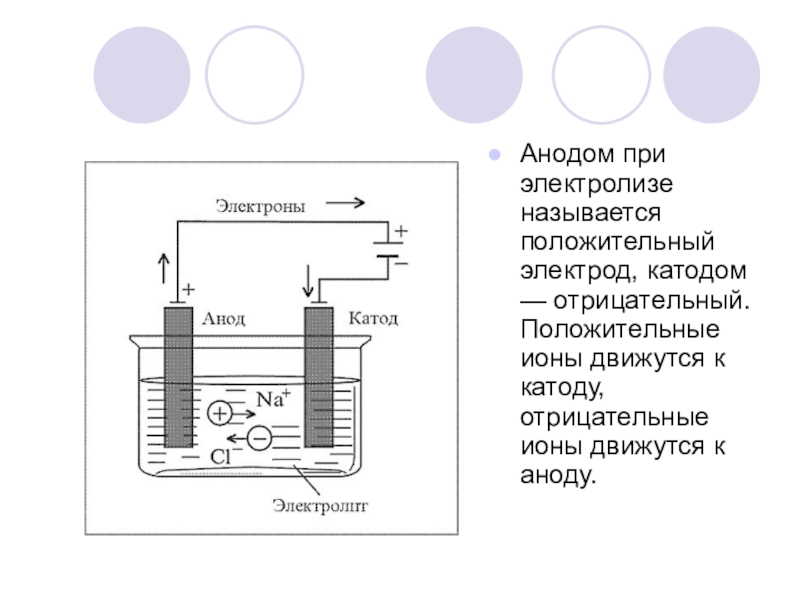 Электроны

+

−

+

Анод

Катод

$Na^+$

$Cl^-$

Электролит

Анодом при электролизе называется положительный электрод, катодом — отрицательный. Положительные ионы движутся к катоду, отрицательные ионы движутся к аноду.