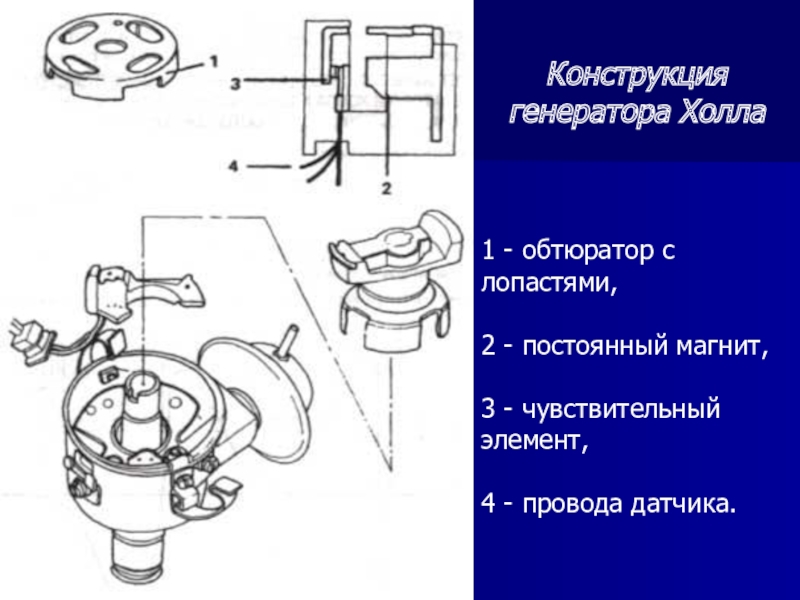 1

3

4

2

Конструкция генератора Холла

1 - обтюратор с лопастями,

2 - постоянный магнит,

3 - чувствительный элемент,

4 - провода датчика.