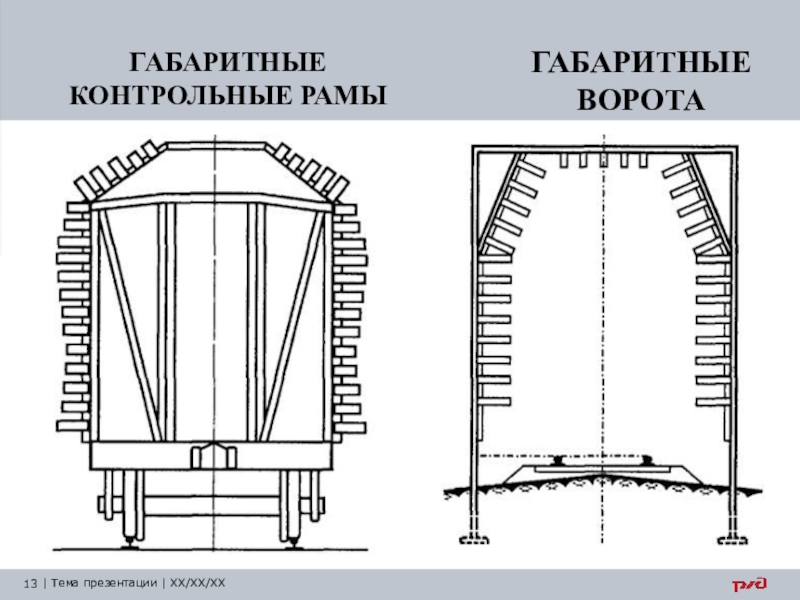 ГАБАРИТНЫЕ КОНТРОЛЬНЫЕ РАМЫ

ГАБАРИТНЫЕ ВОРОТА

13 | Тема презентации | XX/XX/XX

РЖД