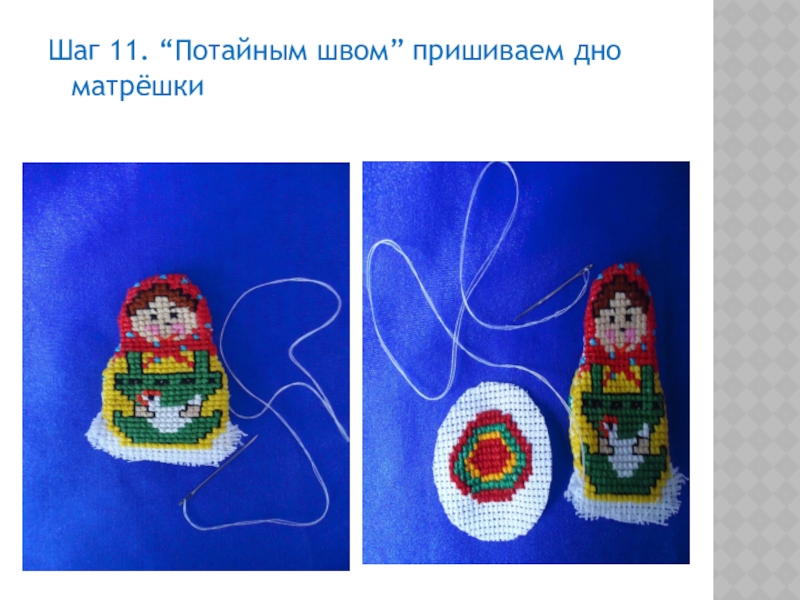 Шаг 11. “Потайным швом” пришиваем дно матрёшки