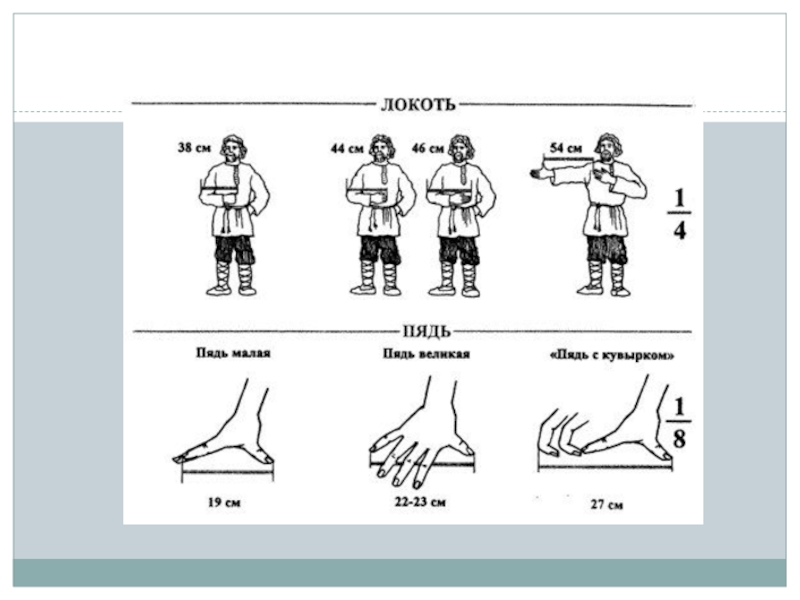 ЛОКОТЬ

38 см

44 см

46 см

54 см

$\frac{1}{4}$

ПЯДЬ

Пядь малая

Пядь великая

«Пядь с кувырком»

$\frac{1}{8}$

19 см

22-23 см

27 см