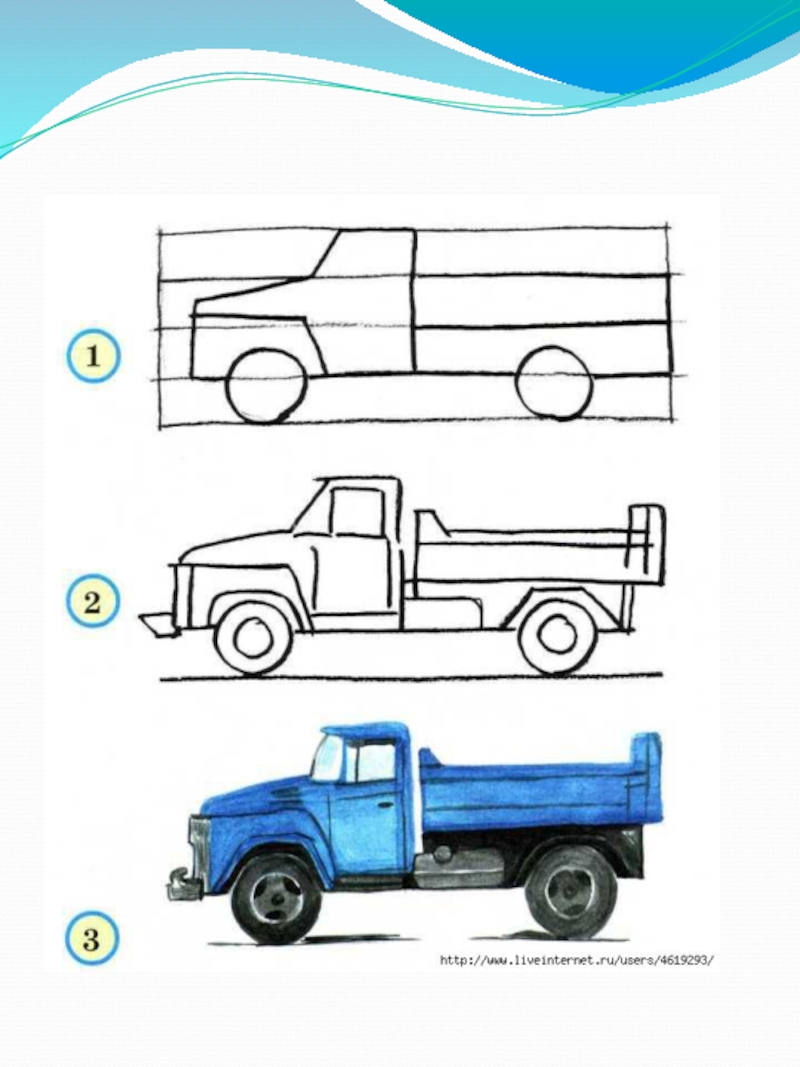 1

2

3

http://www.liveinternet.ru/users/4619293/