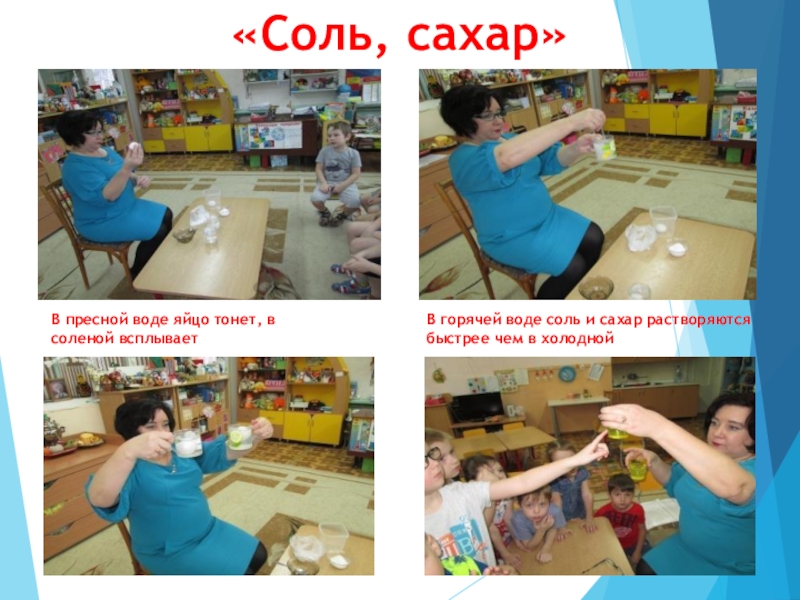 «Соль, сахар»

В пресной воде яйцо тонет, в соленой всплывает

В горячей воде соль и сахар растворяются быстрее чем в холодной