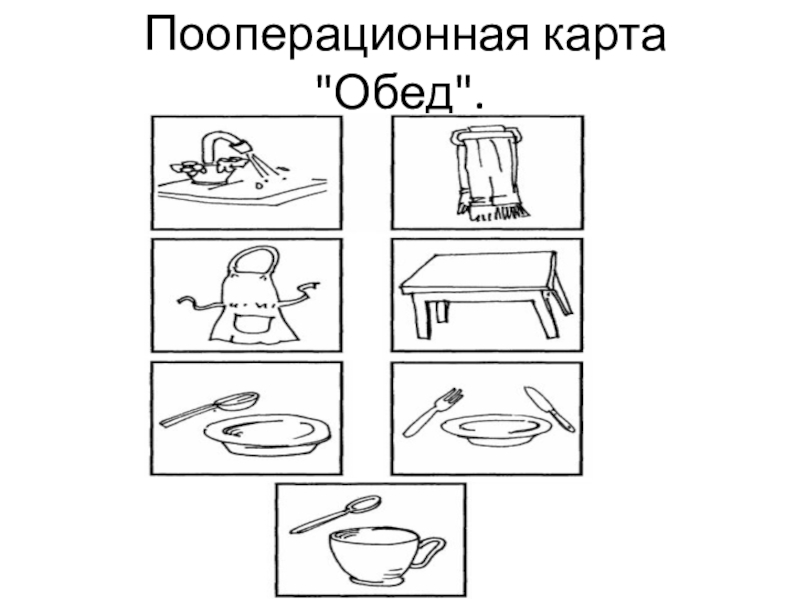 Пооперационная карта "Обед".