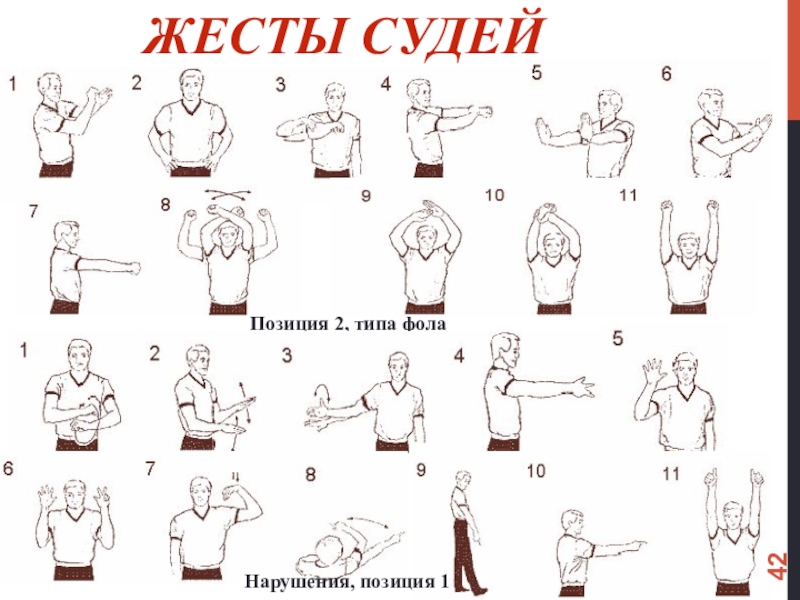 ЖЕСТЫ СУДЕЙ

1 2 3 4 5 6

7 8 9 10 11

Позиция 2, типа фола

1 2 3 4 5

6 7 8 9 10 11

Нарушения, позиция 1

42