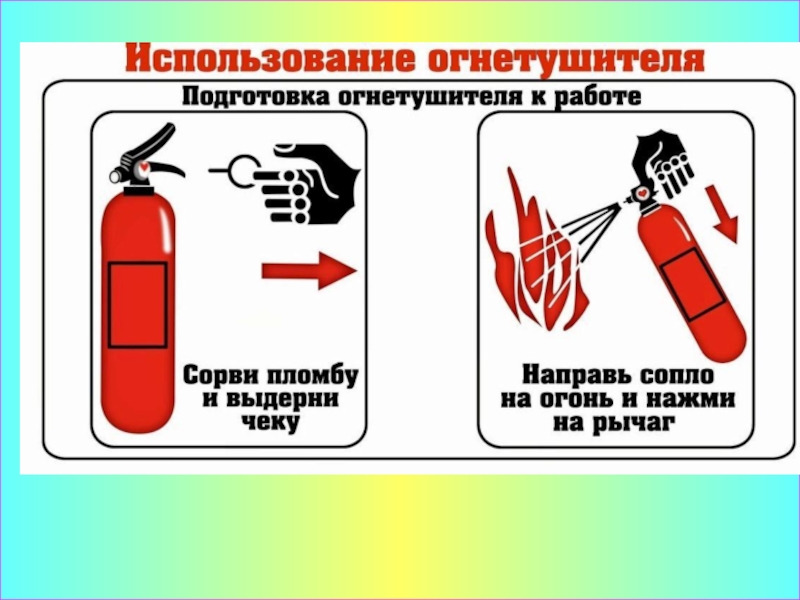 Использование огнетушителя

Подготовка огнетушителя к работе

Сорви пломбу и выдерни чеку

Направь сопло на огонь и нажми на рычаг