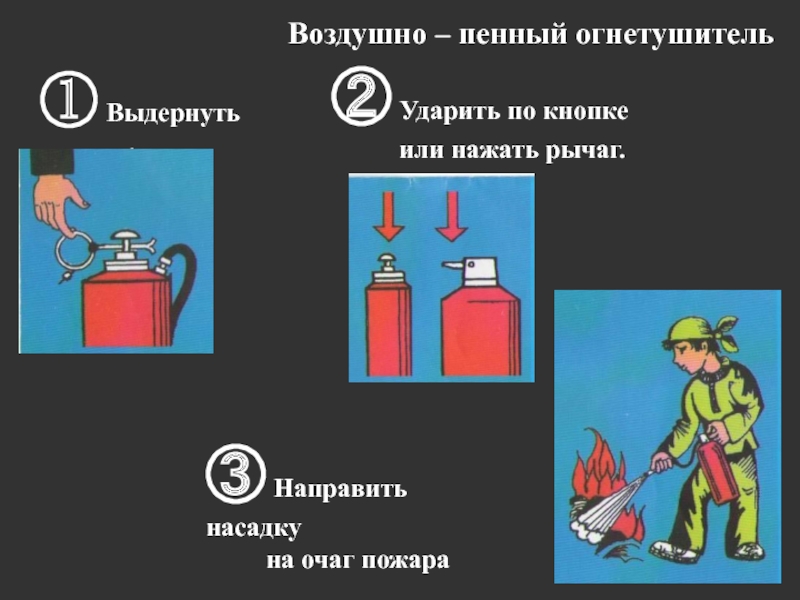 Воздушно – пенный огнетушитель

① Выдернуть

② Ударить по кнопке или нажать рычаг.

③ Направить насадку на очаг пожара