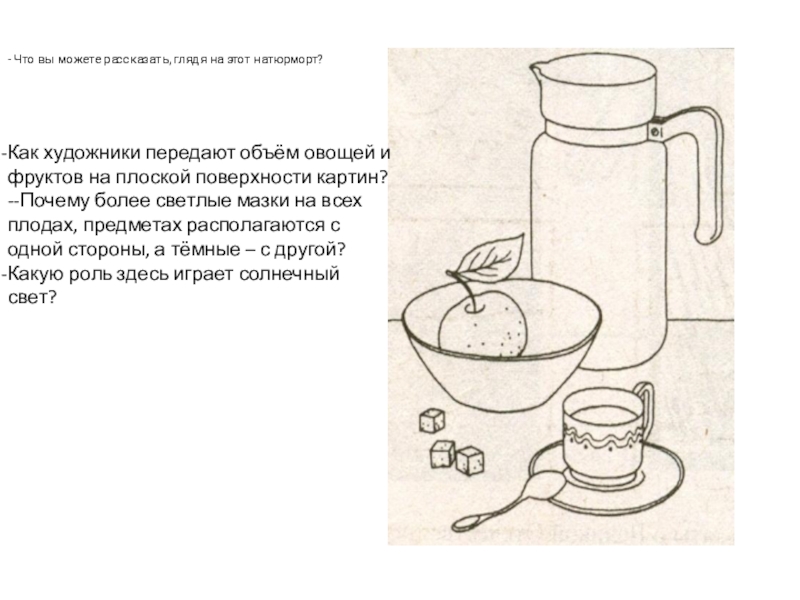 - Что вы можете рассказать, глядя на этот натюрморт?

-Как художники передают объём овощей и фруктов на плоской поверхности картин?
--Почему более светлые мазки на всех плодах, предметах располагаются с одной стороны, а тёмные – с другой?
-Какую роль здесь играет солнечный свет?