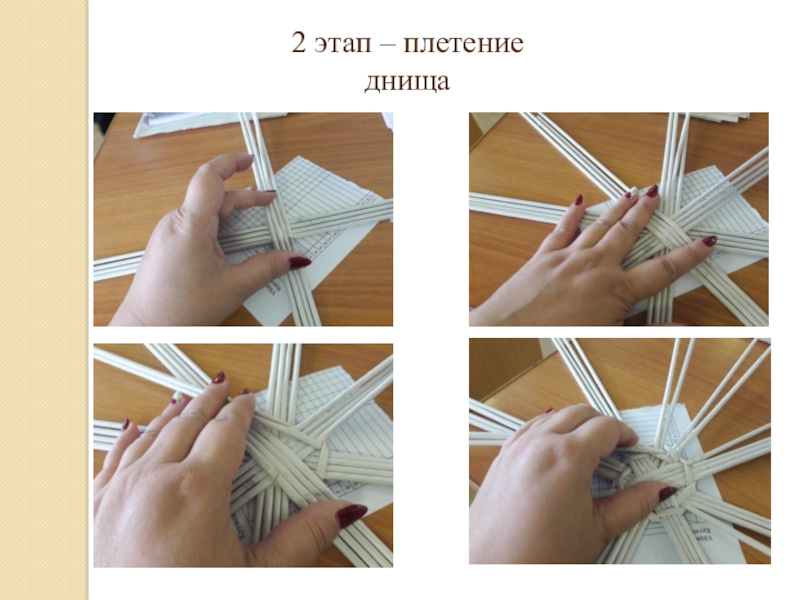 2 этап – плетение днища