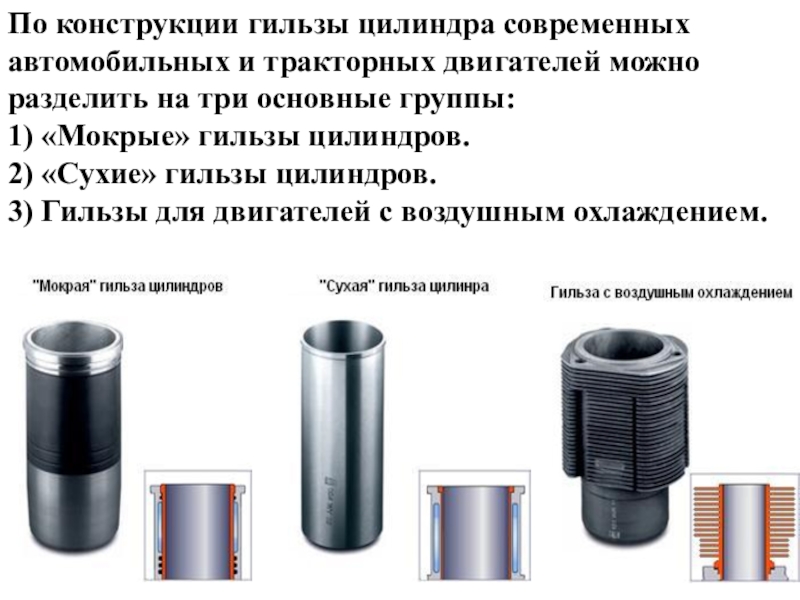 По конструкции гильзы цилиндра современных автомобильных и тракторных двигателей можно разделить на три основные группы:
1) «Мокрые» гильзы цилиндров.
2) «Сухие» гильзы цилиндров.
3) Гильзы для двигателей с воздушным охлаждением.

"Мокрая" гильза цилиндров

"Сухая" гильза цилинра

Гильза с воздушным охлаждением