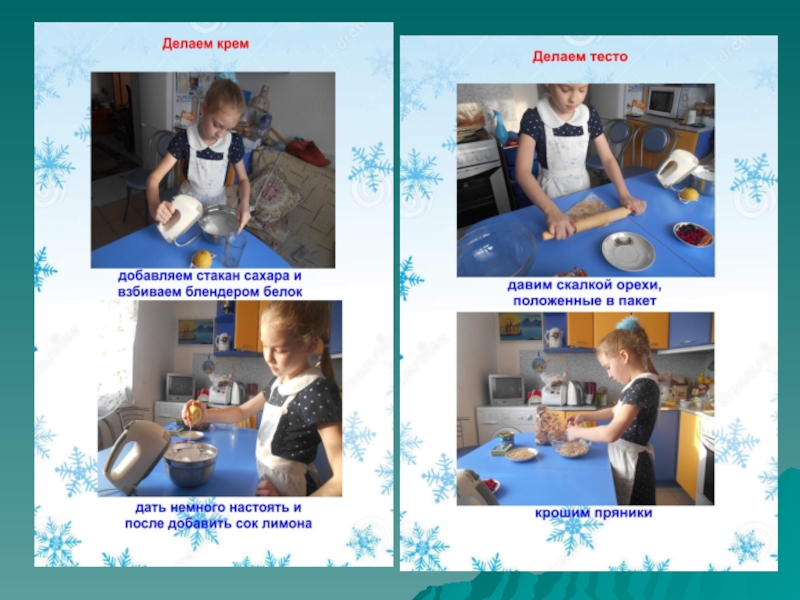 Делаем крем

добавляем стакан сахара и взбиваем блендером белок

дать немного настоять и после добавить сок лимона

Делаем тесто

давим скалкой орехи, положенные в пакет

крошим пряники