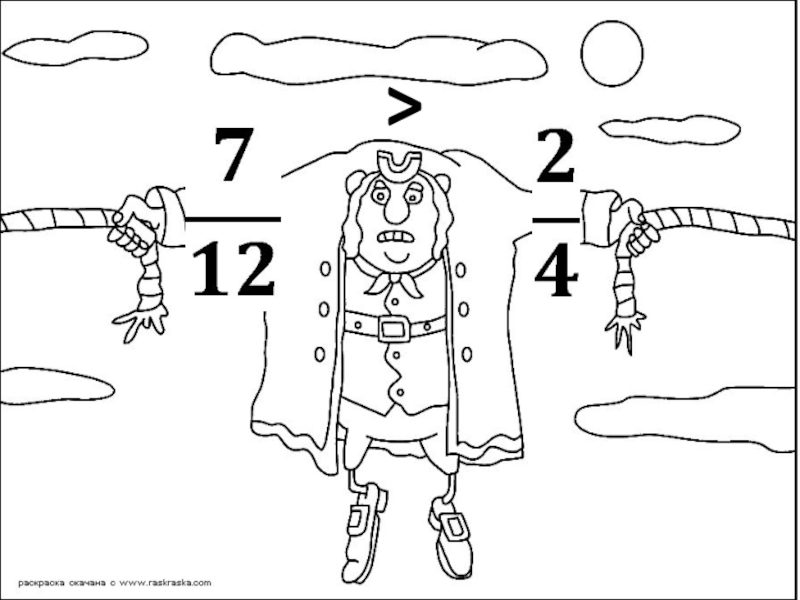 $\frac{7}{12} > \frac{2}{4}$

раскраска скачана с www.raskraska.com