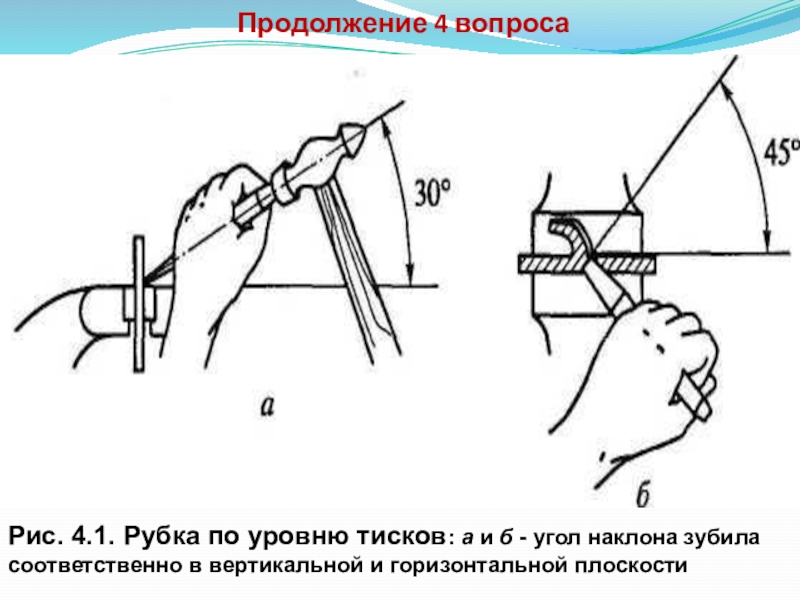 Продолжение 4 вопроса

30°

45°

а

б

Рис. 4.1. Рубка по уровню тисков: а и б - угол наклона зубила соответственно в вертикальной и горизонтальной плоскости