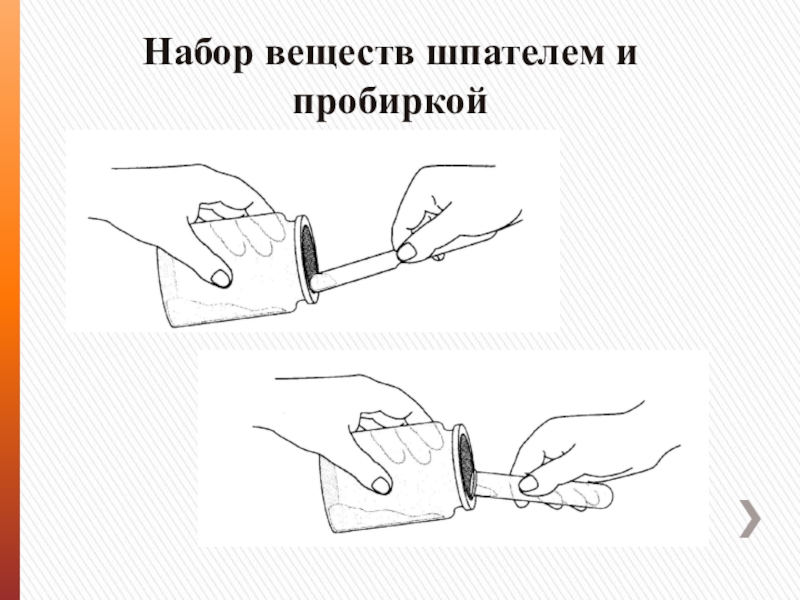 Набор веществ шпателем и пробиркой