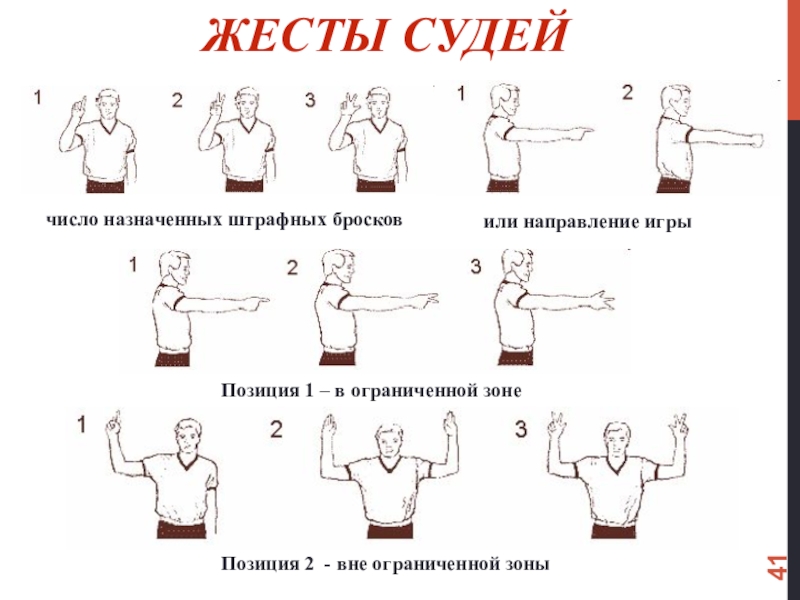 ЖЕСТЫ СУДЕЙ

1 2 3 1 2

число назначенных штрафных бросков

или направление игры

1 2 3

Позиция 1 – в ограниченной зоне

1 2 3

Позиция 2 - вне ограниченной зоны

41