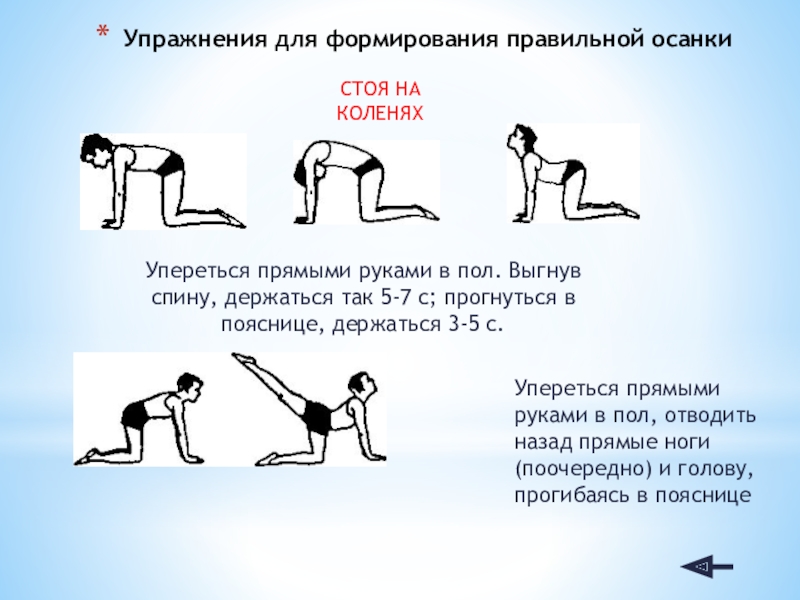 * Упражнения для формирования правильной осанки

СТОЯ НА КОЛЕНЯХ

Упереться прямыми руками в пол. Выгнув спину, держаться так 5-7 с; прогнуться в пояснице, держаться 3-5 с.

Упереться прямыми руками в пол, отводить назад прямые ноги (поочередно) и голову, прогибаясь в пояснице