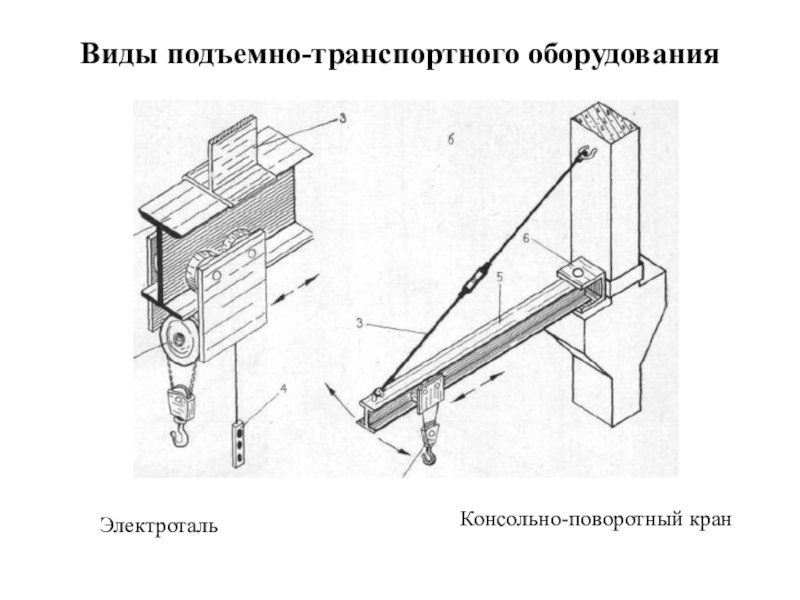 Виды подъемно-транспортного оборудования

3

б

6

5

3

4

Электроталь

Консольно-поворотный кран