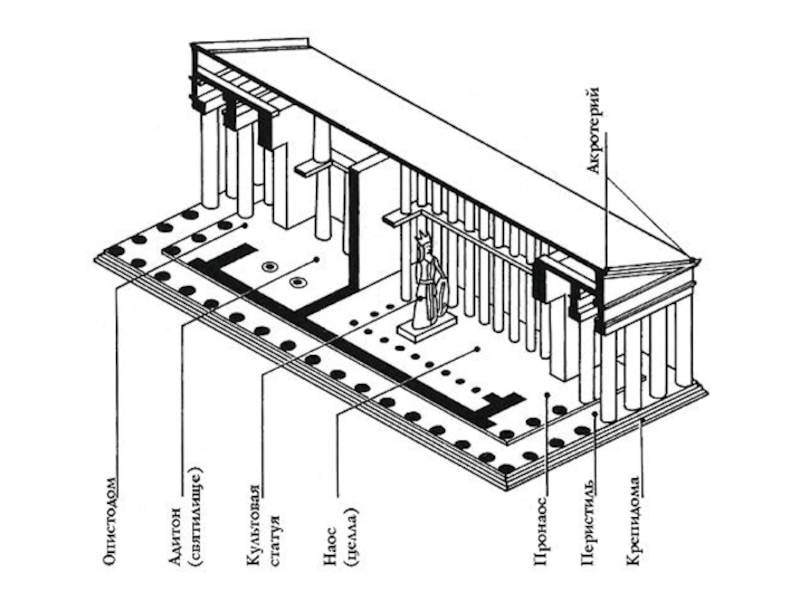 Акротерий

Опистодом

Адитон (святилище)

Культовая статуя

Наос (целла)

Пронаос

Перистиль

Крепидома