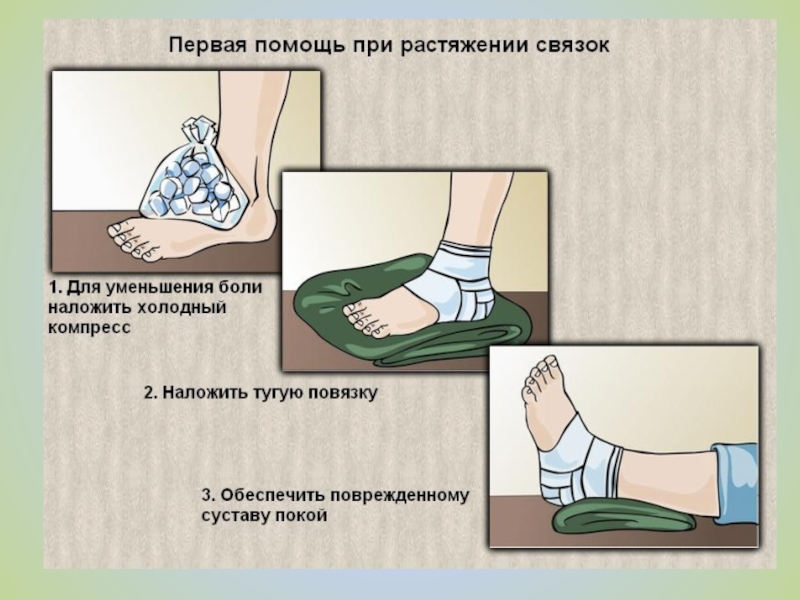 Первая помощь при растяжении связок

1. Для уменьшения боли наложить холодный компресс

2. Наложить тугую повязку

3. Обеспечить поврежденному суставу покой