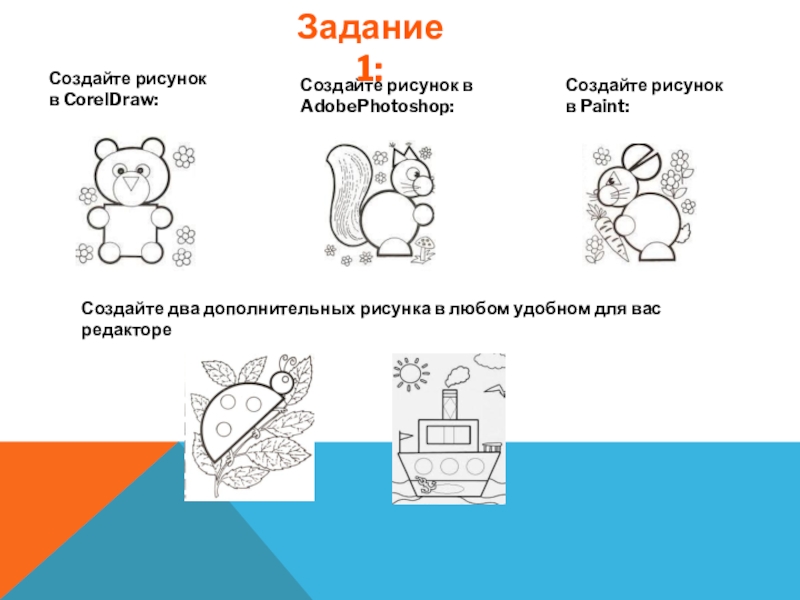 Задание 1:

Создайте рисунок в CorelDraw:

Создайте рисунок в AdobePhotoshop:

Создайте рисунок в Paint:

Создайте два дополнительных рисунка в любом удобном для вас редакторе