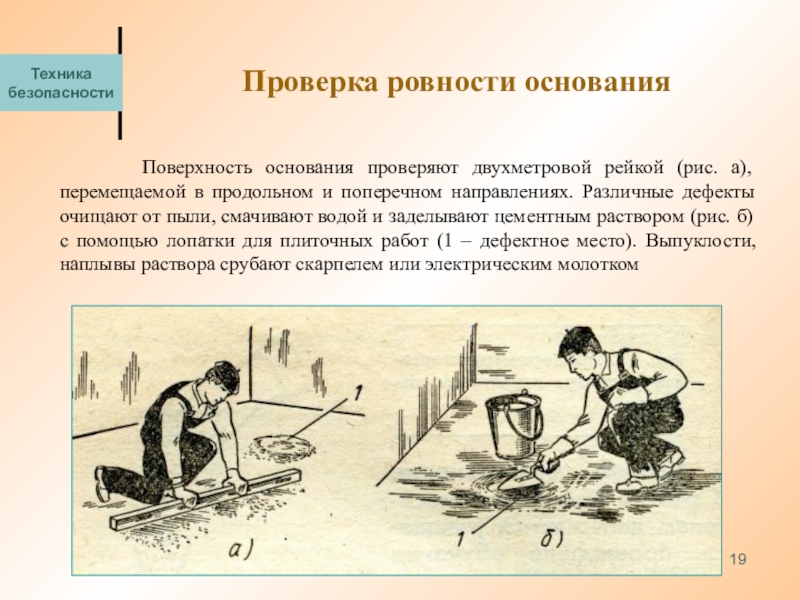 Техника безопасности

Проверка ровности основания

Поверхность основания проверяют двухметровой рейкой (рис. а), перемещаемой в продольном и поперечном направлениях. Различные дефекты очищают от пыли, смачивают водой и заделывают цементным раствором (рис. б) с помощью лопатки для плиточных работ (1 – дефектное место). Выпуклости, наплывы раствора срубают скарпелем или электрическим молотком

1

а)

1

б)

19